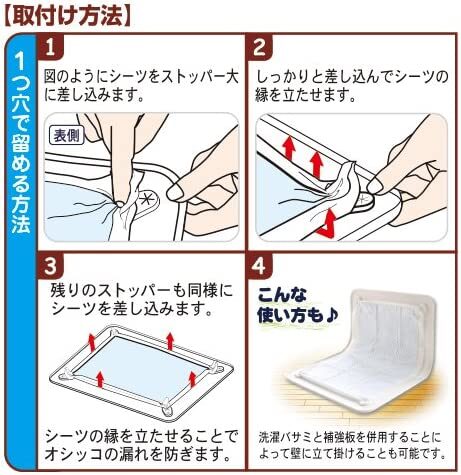 【取付け方法】

1つ穴で留める方法

1
図のようにシーツをストッパー大に差し込みます。

表側

2
しっかりと差し込んでシーツの縁を立たせます。

3
残りのストッパーも同様にシーツを差し込みます。

シーツの縁を立たせることでオシッコの漏れを防ぎます。

4
こんな使い方も♪

洗濯バサミと補強板を併用することによって壁に立て掛けることも可能です。